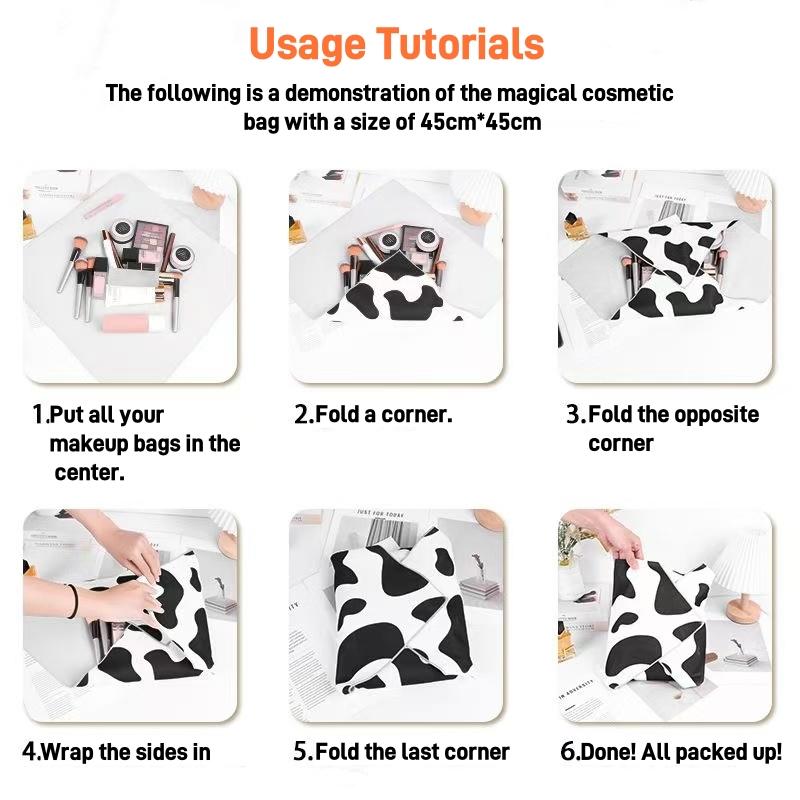 Usage Tutorials

The following is a demonstration of the magical cosmetic bag with a size of 45cm*45cm

1.Put all your makeup bags in the center.

2.Fold a corner.

3.Fold the opposite corner

JUST FOR TODAY

4.Wrap the sides in

5.Fold the last corner

6.Done! All packed up!